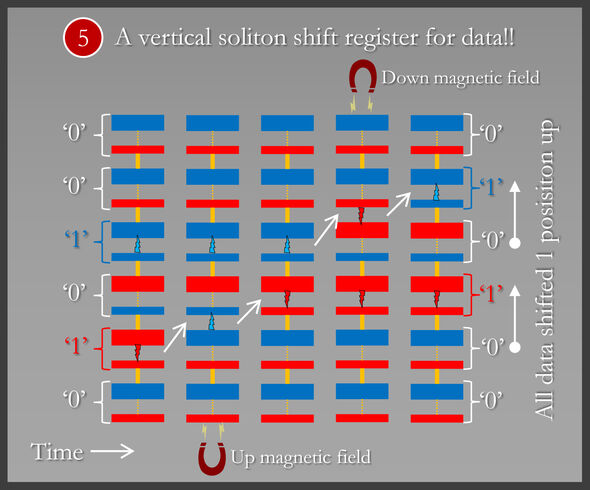 5 A vertical soliton shift register for data!!

Down magnetic field

‘0’
‘0’
‘1’
‘0’
‘1’
‘0’

‘0’
‘1’
‘0’
‘1’
‘0’
‘0’

All data shifted 1 posisiton up

Time

Up magnetic field